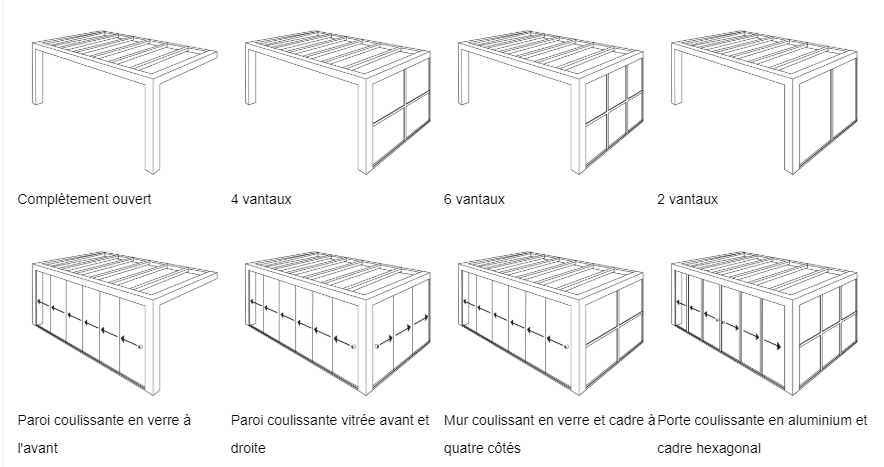 Complètement ouvert

4 vantaux

6 vantaux

2 vantaux

Paroi coulissante en verre à l'avant

Paroi coulissante vitrée avant et droite

Mur coulissant en verre et cadre à quatre côtés

Porte coulissante en aluminium et cadre hexagonal